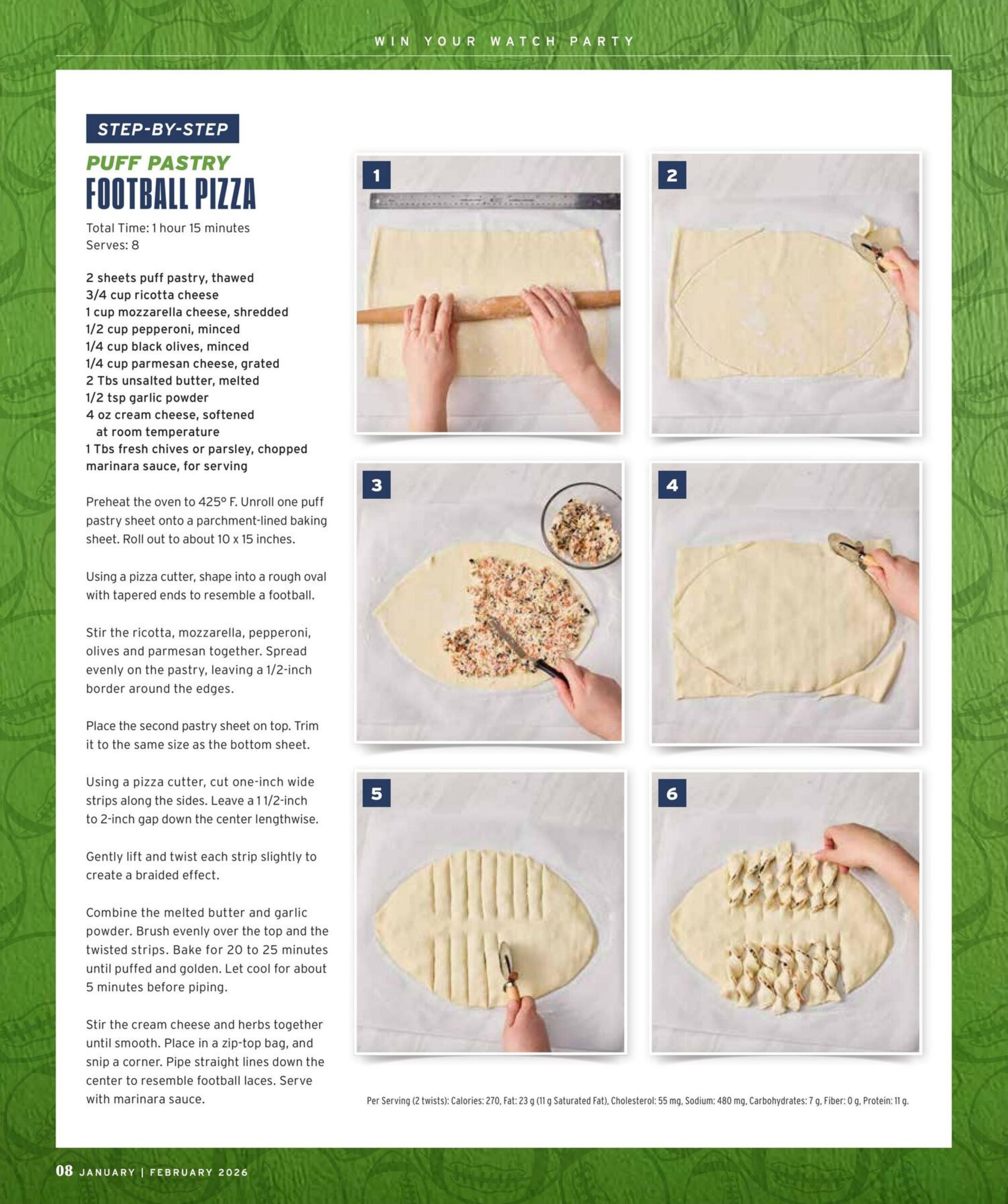 WIN YOUR WATCH PARTY

STEP-BY-STEP

PUFF PASTRY
FOOTBALL PIZZA

Total Time: 1 hour 15 minutes
Serves: 8

2 sheets puff pastry, thawed
3/4 cup ricotta cheese
1 cup mozzarella cheese, shredded
1/2 cup pepperoni, minced
1/4 cup black olives, minced
1/4 cup parmesan cheese, grated
2 Tbs unsalted butter, melted
1/2 tsp garlic powder
4 oz cream cheese, softened at room temperature
1 Tbs fresh chives or parsley, chopped
marinara sauce, for serving

Preheat the oven to 425° F. Unroll one puff pastry sheet onto a parchment-lined baking sheet. Roll out to about 10 x 15 inches.

Using a pizza cutter, shape into a rough oval with tapered ends to resemble a football.

Stir the ricotta, mozzarella, pepperoni, olives and parmesan together. Spread evenly on the pastry, leaving a 1/2-inch border around the edges.

Place the second pastry sheet on top. Trim it to the same size as the bottom sheet.

Using a pizza cutter, cut one-inch wide strips along the sides. Leave a 1 1/2-inch to 2-inch gap down the center lengthwise.

Gently lift and twist each strip slightly to create a braided effect.

Combine the melted butter and garlic powder. Brush evenly over the top and the twisted strips. Bake for 20 to 25 minutes until puffed and golden. Let cool for about 5 minutes before piping.

Stir the cream cheese and herbs together until smooth. Place in a zip-top bag, and snip a corner. Pipe straight lines down the center to resemble football laces. Serve with marinara sauce.

1

2

3

4

5

6

Per Serving (2 twists): Calories: 270, Fat: 23 g (11 g Saturated Fat), Cholesterol: 55 mg, Sodium: 480 mg, Carbohydrates: 7 g, Fiber: 0 g, Protein: 11 g.

08 JANUARY | FEBRUARY 2026